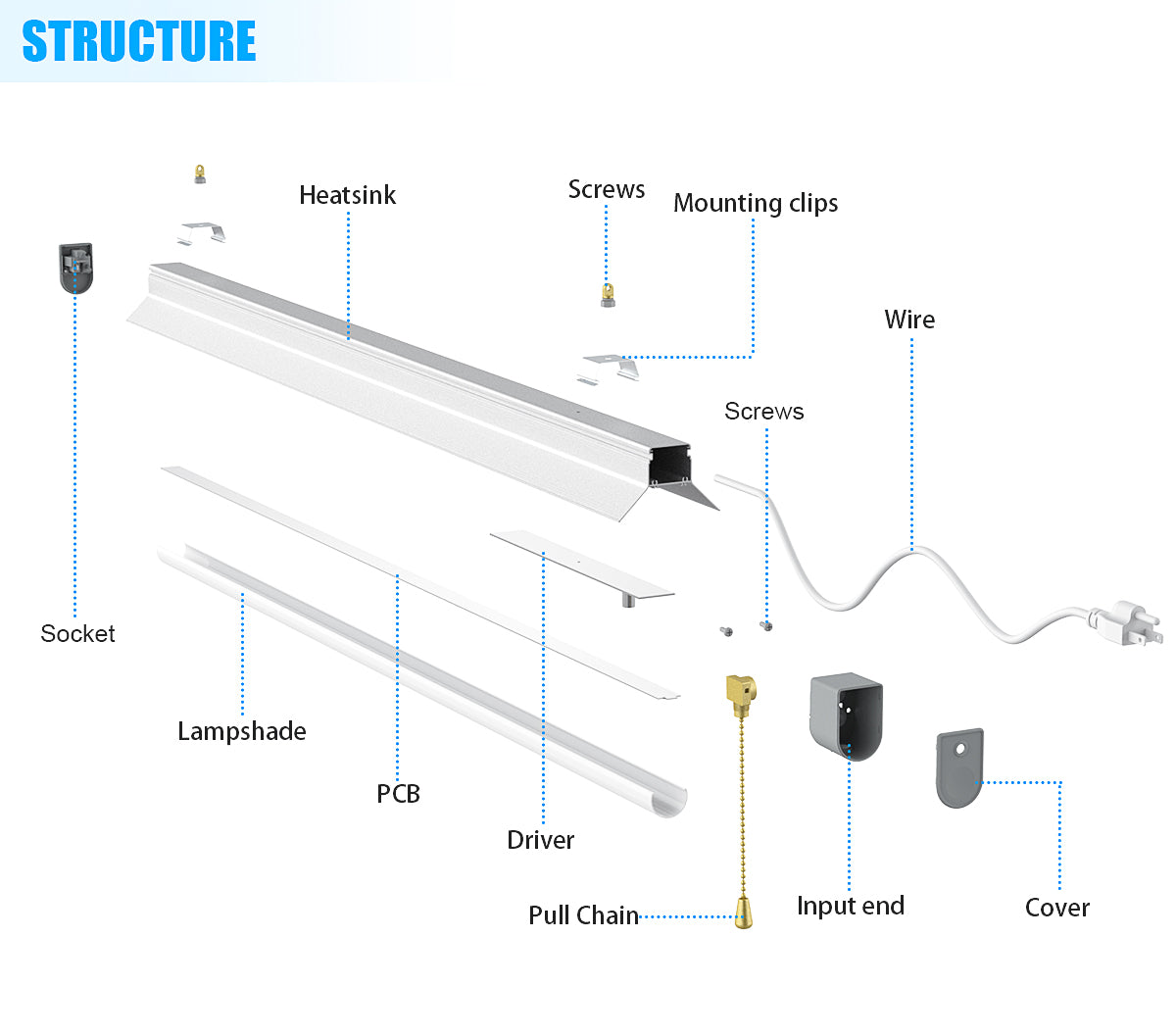 STRUCTURE

Heatsink
Screws
Mounting clips
Wire
Screws
Socket
Lampshade
PCB
Driver
Pull Chain
Input end
Cover