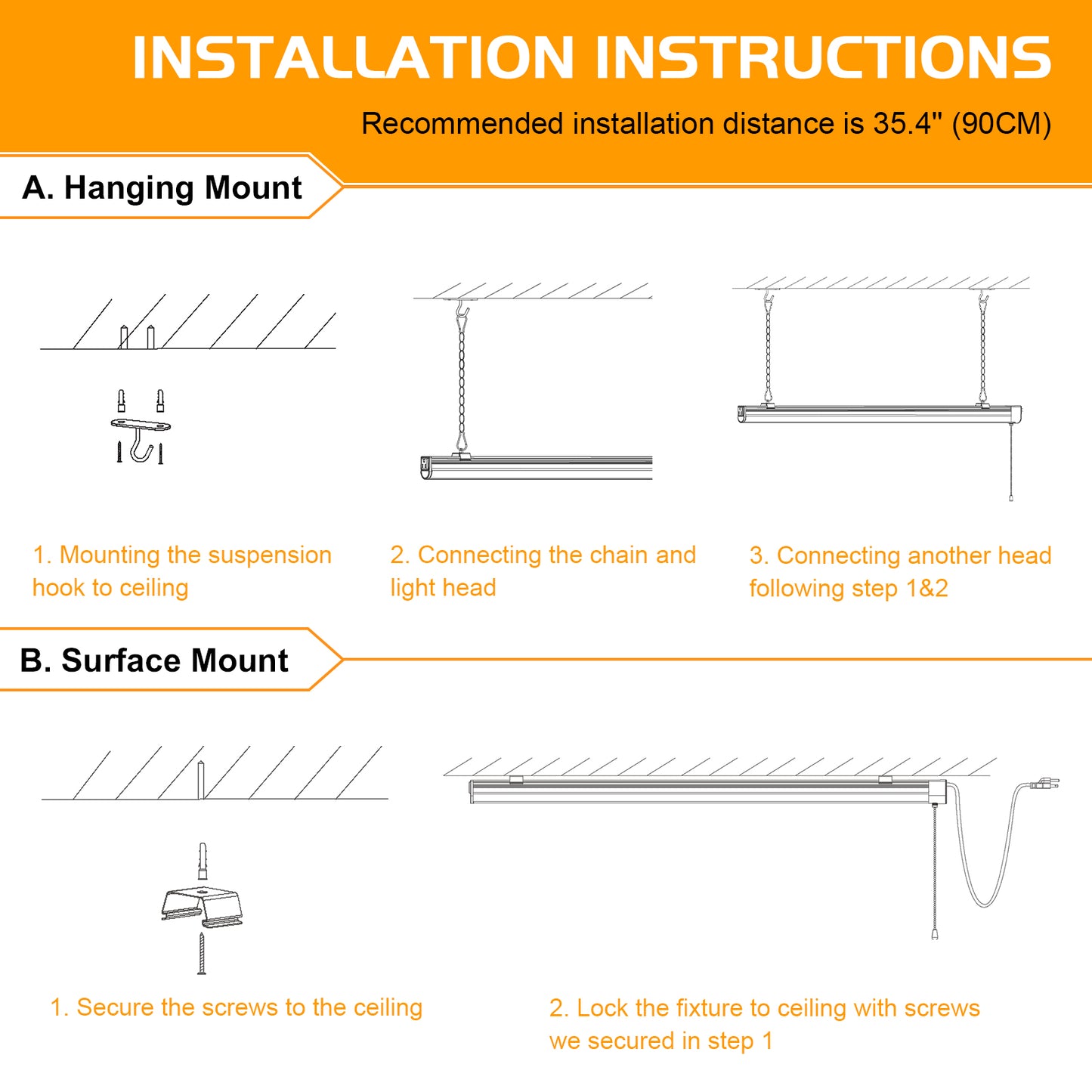 INSTALLATION INSTRUCTIONS

Recommended installation distance is 35.4" (90CM)

A. Hanging Mount

1. Mounting the suspension hook to ceiling

2. Connecting the chain and light head

3. Connecting another head following step 1&2

B. Surface Mount

1. Secure the screws to the ceiling

2. Lock the fixture to ceiling with screws we secured in step 1